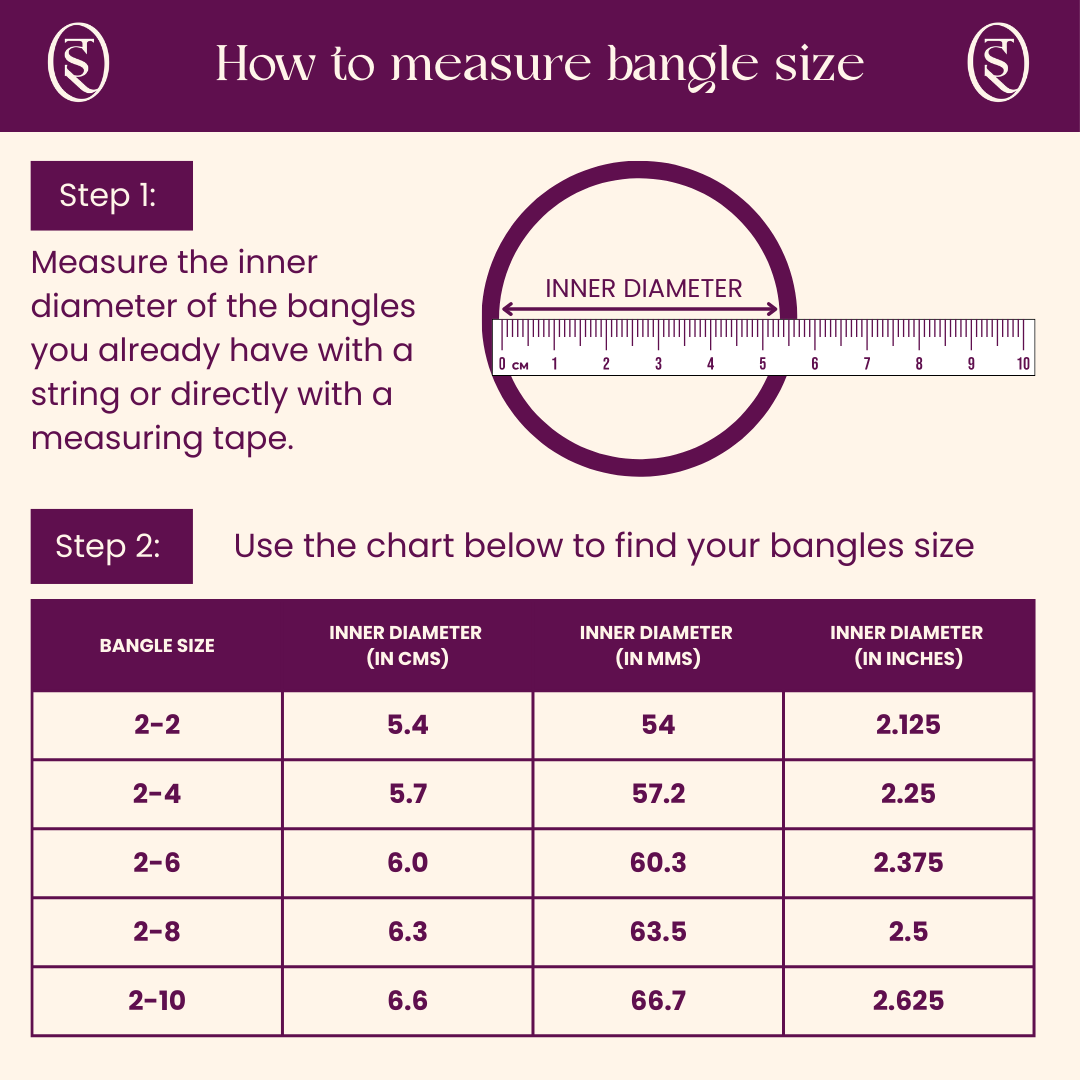 How to measure bangle size

Step 1:

Measure the inner diameter of the bangles you already have with a string or directly with a measuring tape.

INNER DIAMETER

0 CM 1 2 3 4 5 6 7 8 9 10

Step 2:

Use the chart below to find your bangles size

| BANGLE SIZE | INNER DIAMETER (IN CMS) | INNER DIAMETER (IN MMS) | INNER DIAMETER (IN INCHES) |
|---|---|---|---|
| 2-2 | 5.4 | 54 | 2.125 |
| 2-4 | 5.7 | 57.2 | 2.25 |
| 2-6 | 6.0 | 60.3 | 2.375 |
| 2-8 | 6.3 | 63.5 | 2.5 |
| 2-10 | 6.6 | 66.7 | 2.625 |